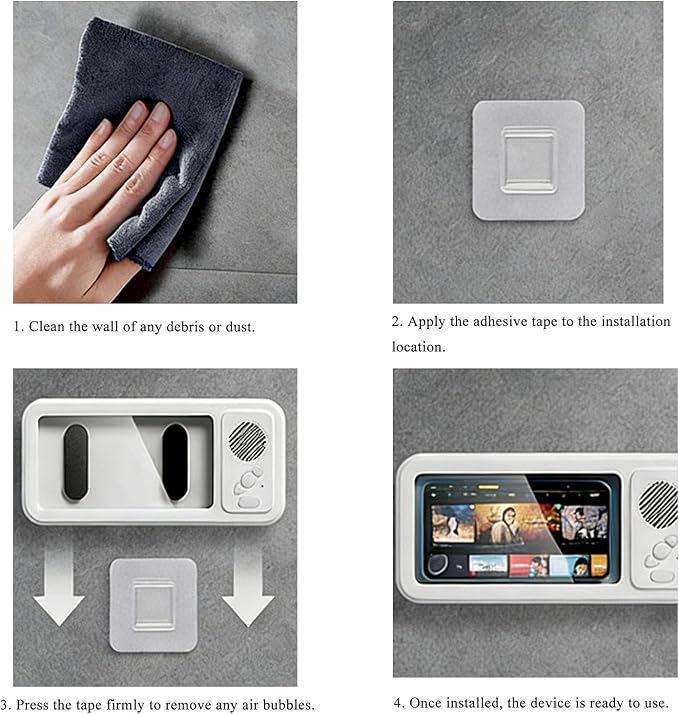 1. Clean the wall of any debris or dust.

2. Apply the adhesive tape to the installation location.

3. Press the tape firmly to remove any air bubbles.

4. Once installed, the device is ready to use.